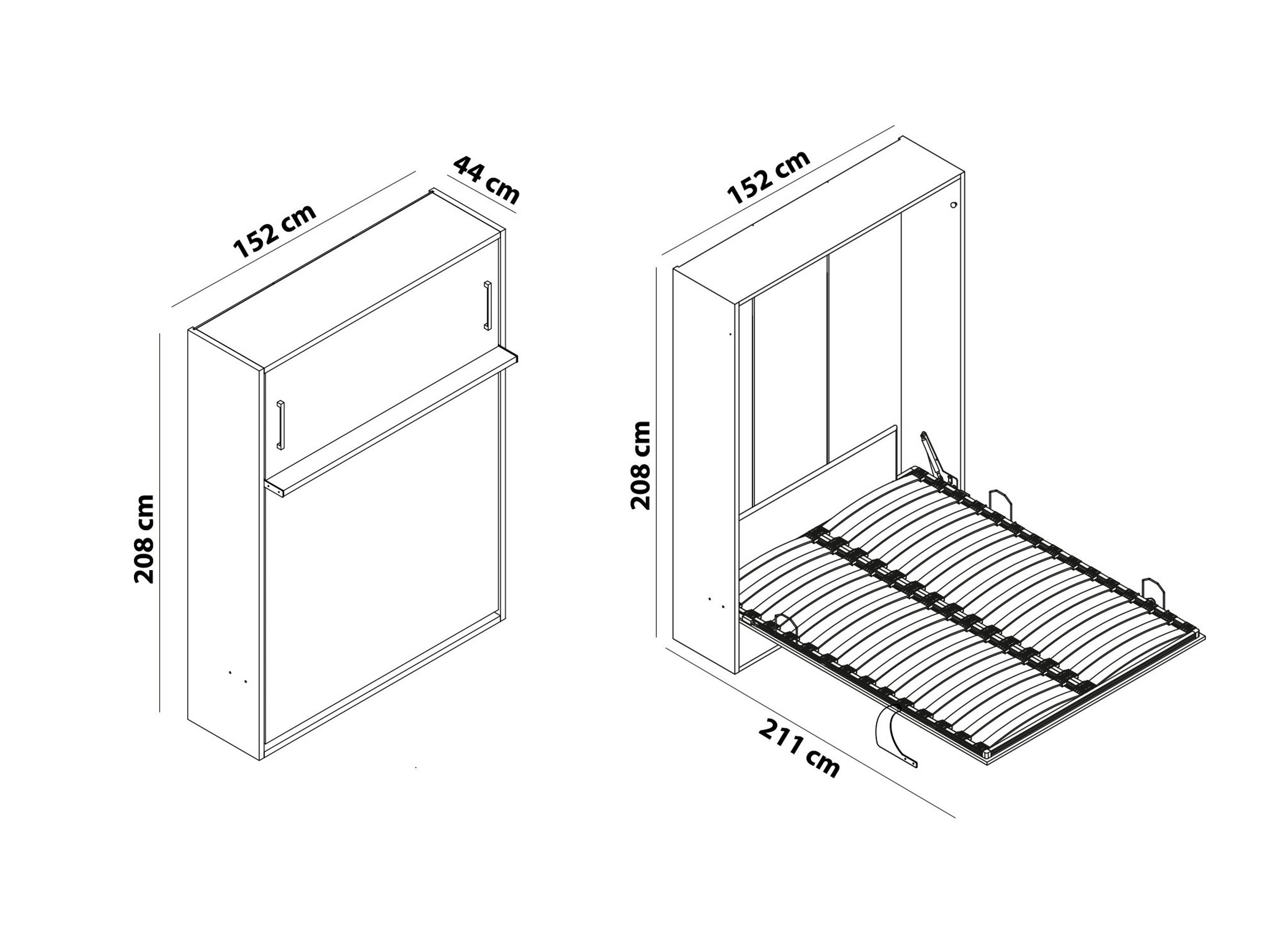 152 cm

44 cm

208 cm

152 cm

208 cm

211 cm